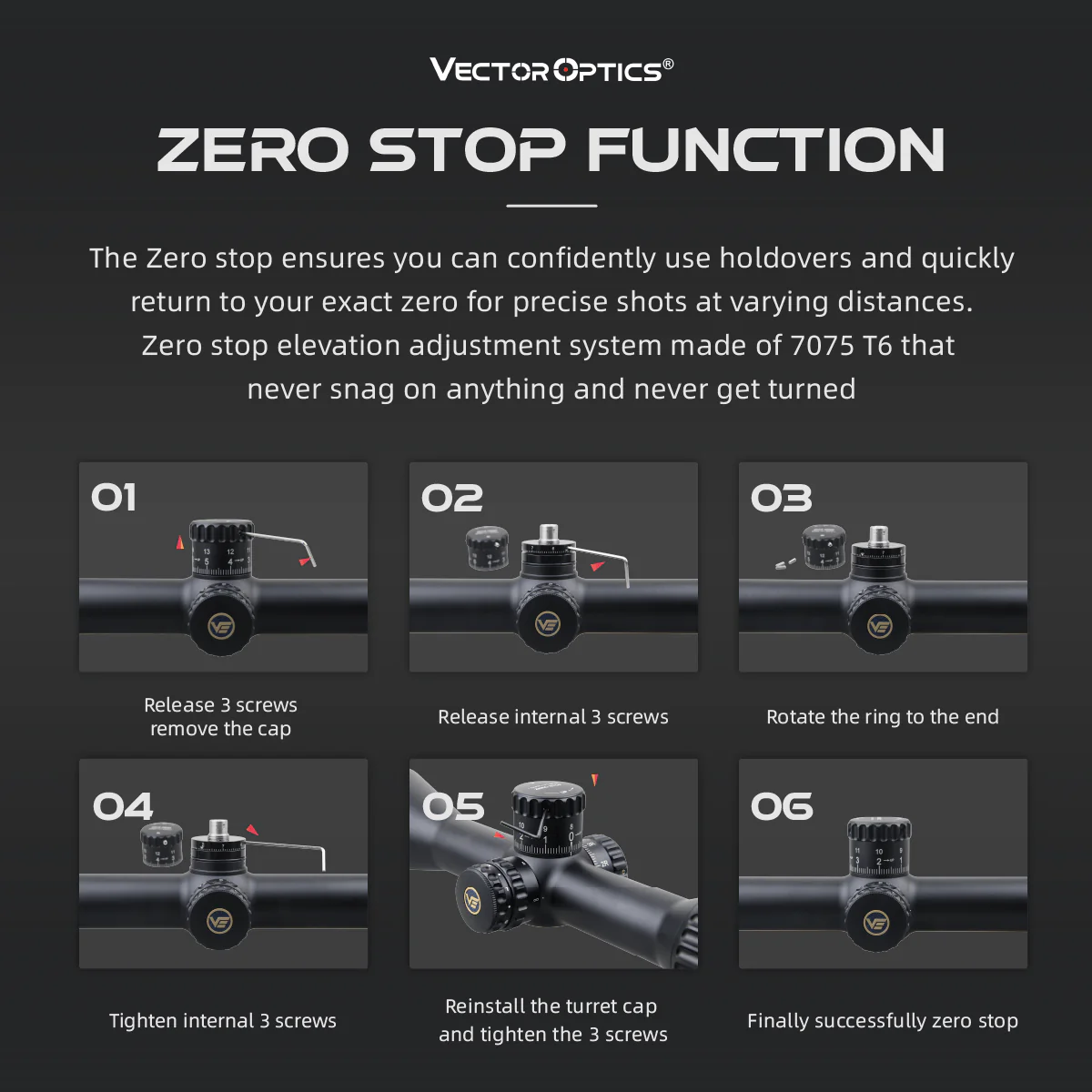 VECTOR OPTICS®

ZERO STOP FUNCTION

The Zero stop ensures you can confidently use holdovers and quickly return to your exact zero for precise shots at varying distances. Zero stop elevation adjustment system made of 7075 T6 that never snag on anything and never get turned

01

Release 3 screws remove the cap

02

Release internal 3 screws

03

Rotate the ring to the end

04

Tighten internal 3 screws

05

Reinstall the turret cap and tighten the 3 screws

06

Finally successfully zero stop